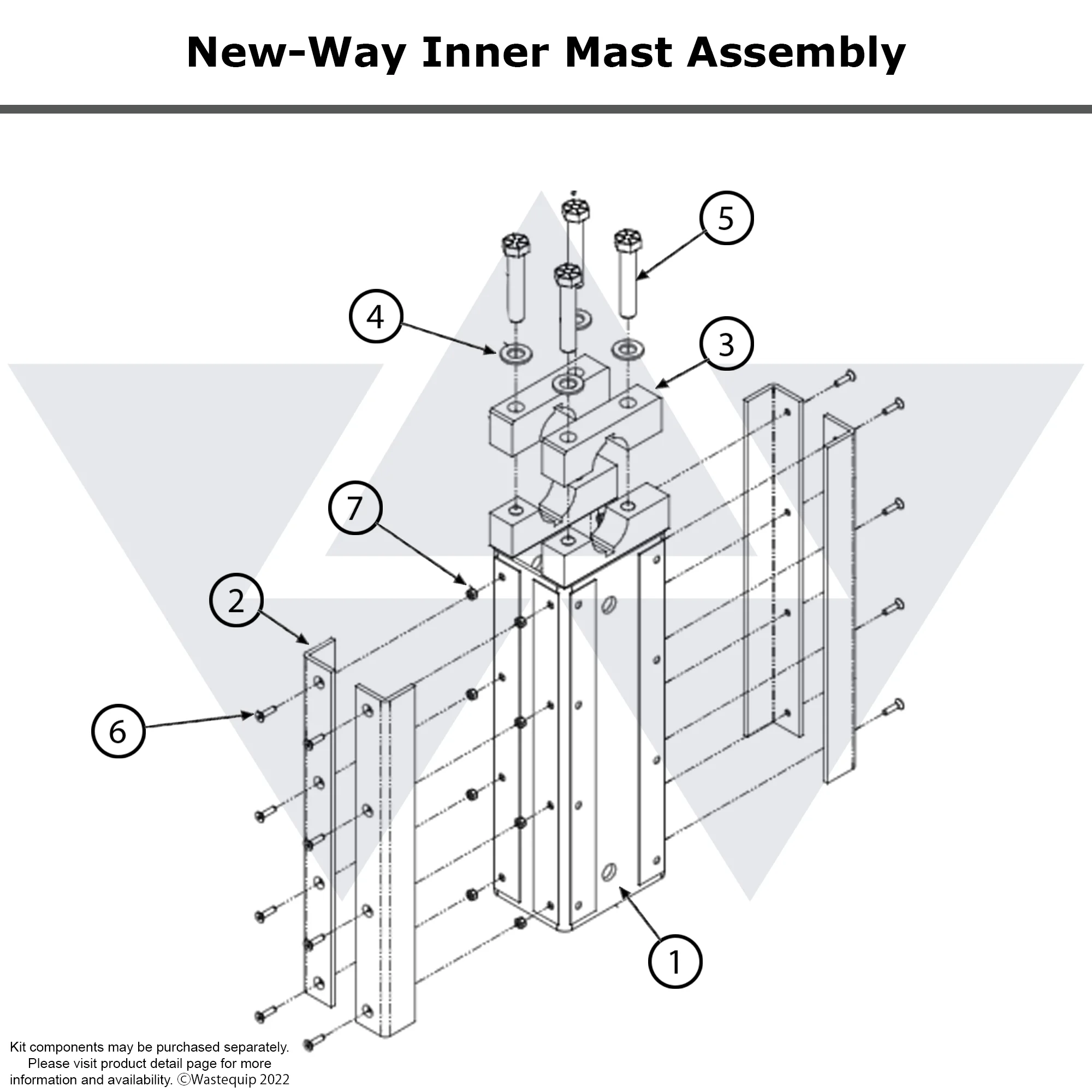 New-Way Inner Mast Assembly

5

4

3

7

2

6

1

Kit components may be purchased separately. Please visit product detail page for more information and availability. ©Wastequip 2022