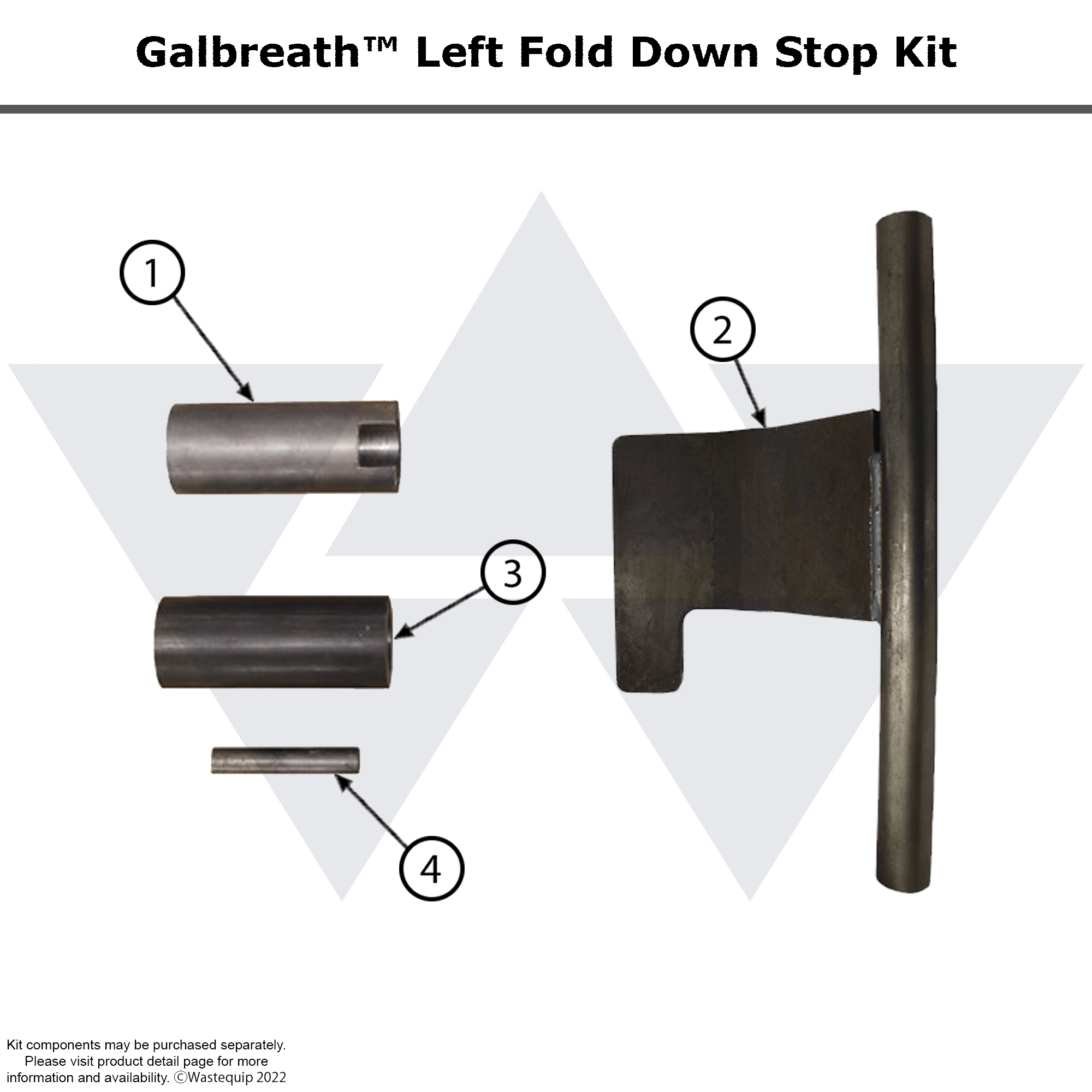 Galbreath™ Left Fold Down Stop Kit

1

2

3

4

Kit components may be purchased separately. Please visit product detail page for more information and availability. ©Wastequip 2022