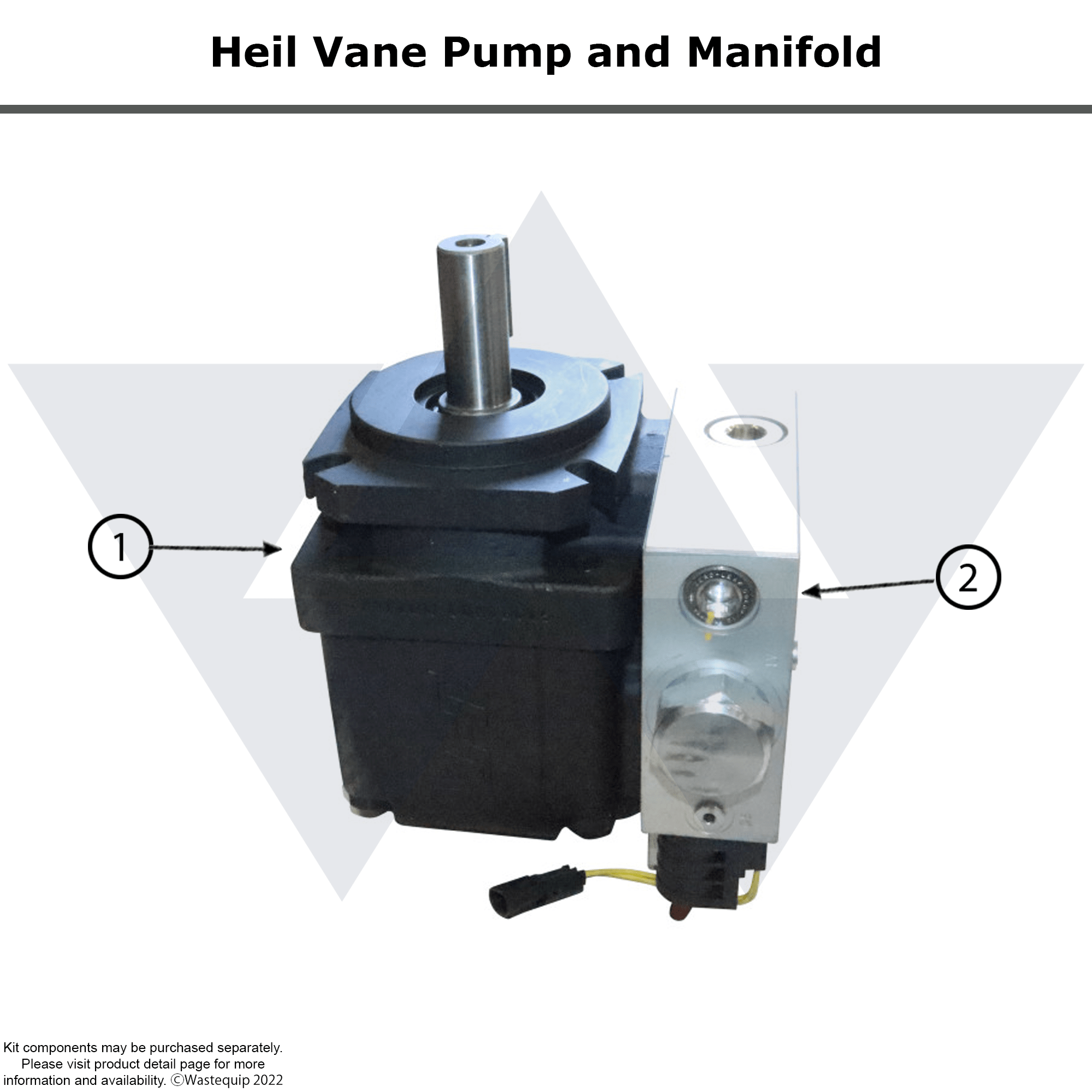 Heil Vane Pump and Manifold

1

2

Kit components may be purchased separately. Please visit product detail page for more information and availability. ©Wastequip 2022