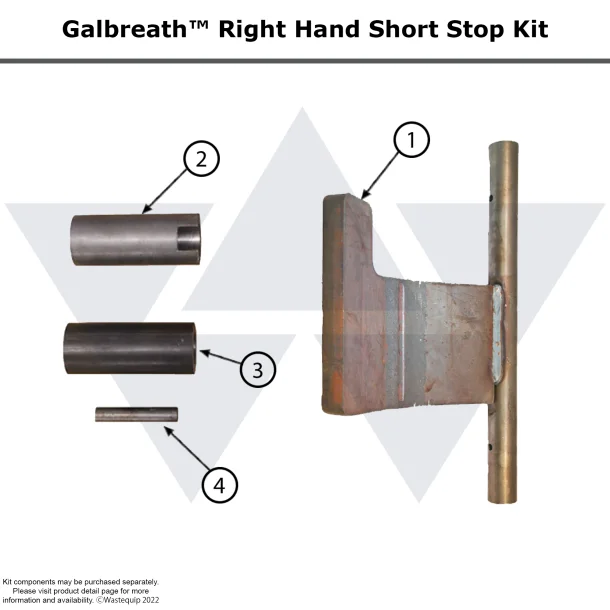 Galbreath™ Right Hand Short Stop Kit

2

1

3

4

Kit components may be purchased separately. Please visit product detail page for more information and availability. ©Wastequip 2022