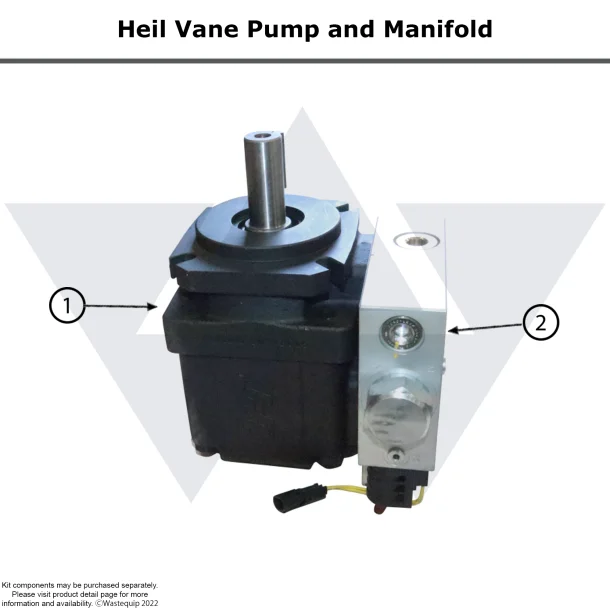 Heil Vane Pump and Manifold

1

2

Kit components may be purchased separately. Please visit product detail page for more information and availability. ©Wastequip 2022