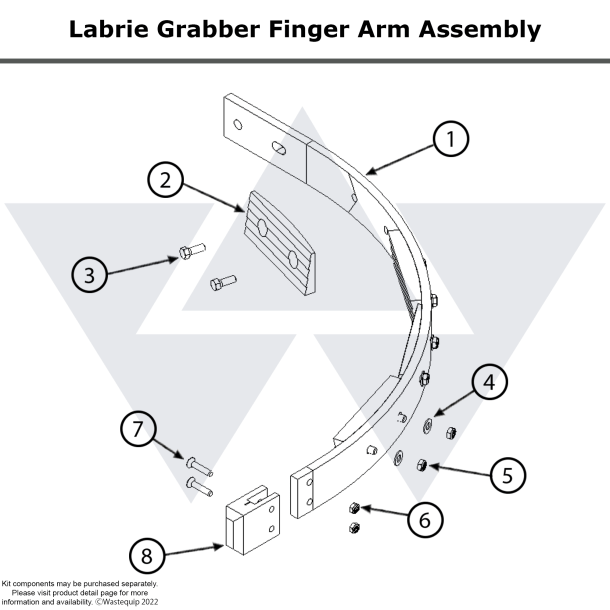 Labrie Grabber Finger Arm Assembly

1
2
3
4
5
6
7
8

Kit components may be purchased separately. Please visit product detail page for more information and availability. ©Wastequip 2022