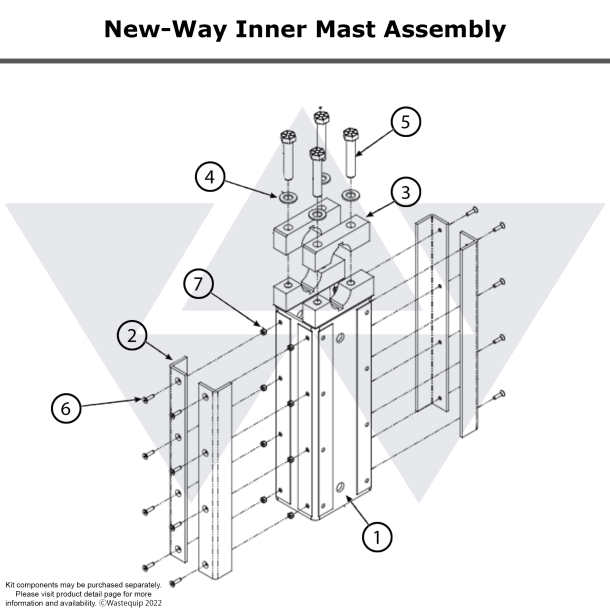 New-Way Inner Mast Assembly

5

4

3

7

2

6

1

Kit components may be purchased separately. Please visit product detail page for more information and availability. ©Wastequip 2022